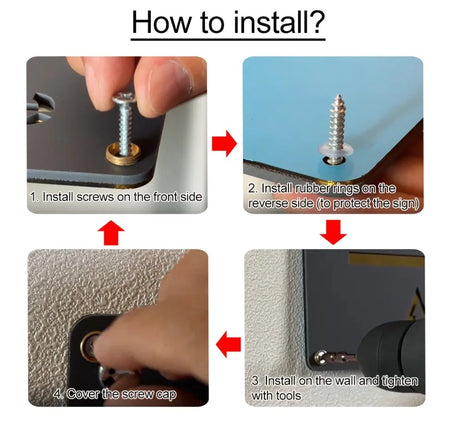 How to install?

1. Install screws on the front side

2. Install rubber rings on the reverse side (to protect the sign)

3. Install on the wall and tighten with tools

4. Cover the screw cap