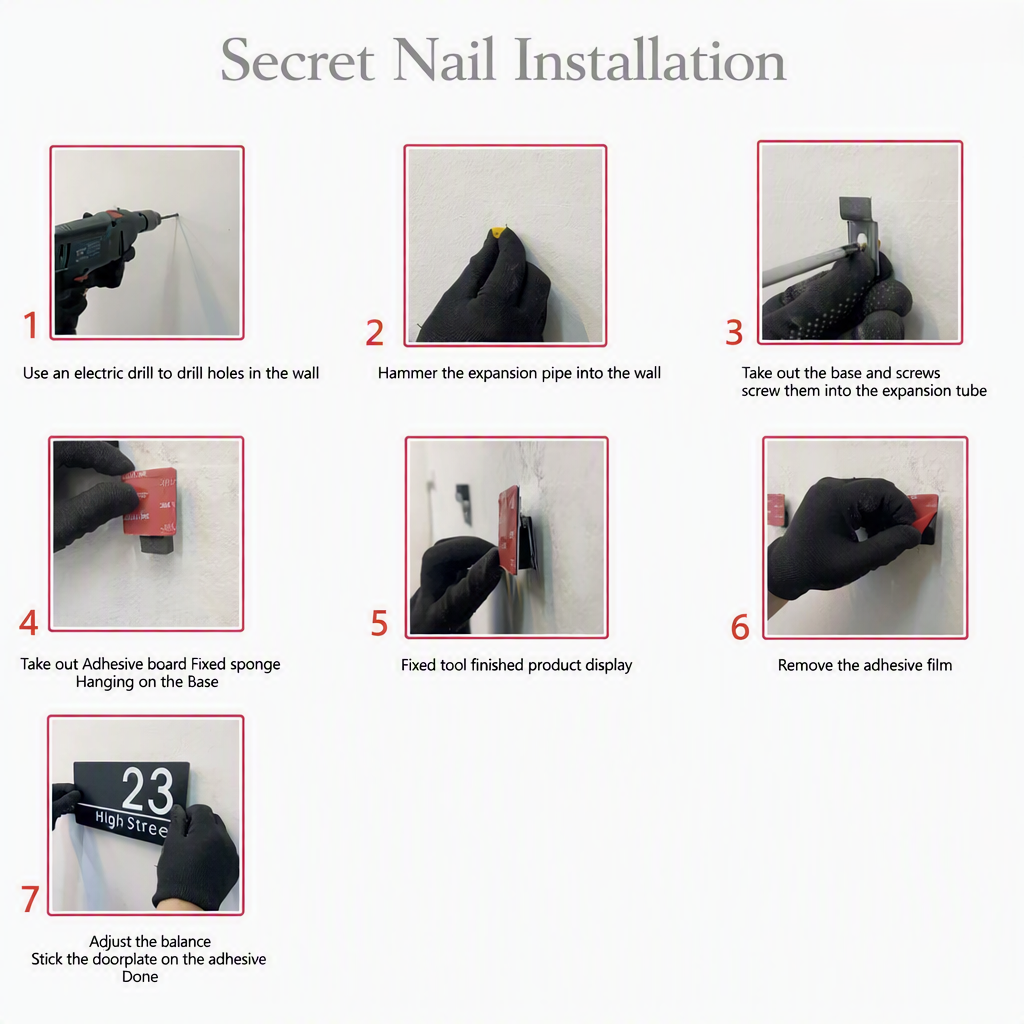 Secret Nail Installation

1

Use an electric drill to drill holes in the wall

2

Hammer the expansion pipe into the wall

3

Take out the base and screws screw them into the expansion tube

4

Take out Adhesive board Fixed sponge Hanging on the Base

5

Fixed tool finished product display

6

Remove the adhesive film

23
High Stree

7

Adjust the balance
Stick the doorplate on the adhesive
Done