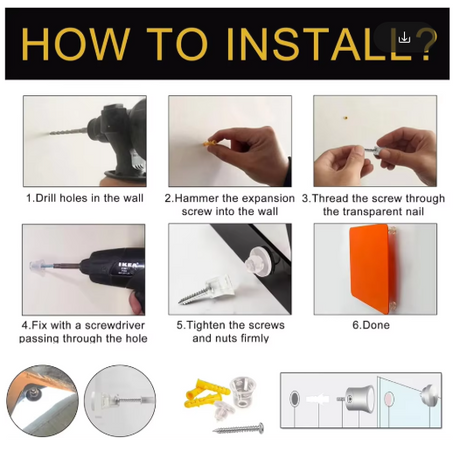 HOW TO INSTALL?

1.Drill holes in the wall

2.Hammer the expansion screw into the wall

3.Thread the screw through the transparent nail

IKEA

4.Fix with a screwdriver passing through the hole

5.Tighten the screws and nuts firmly

6.Done