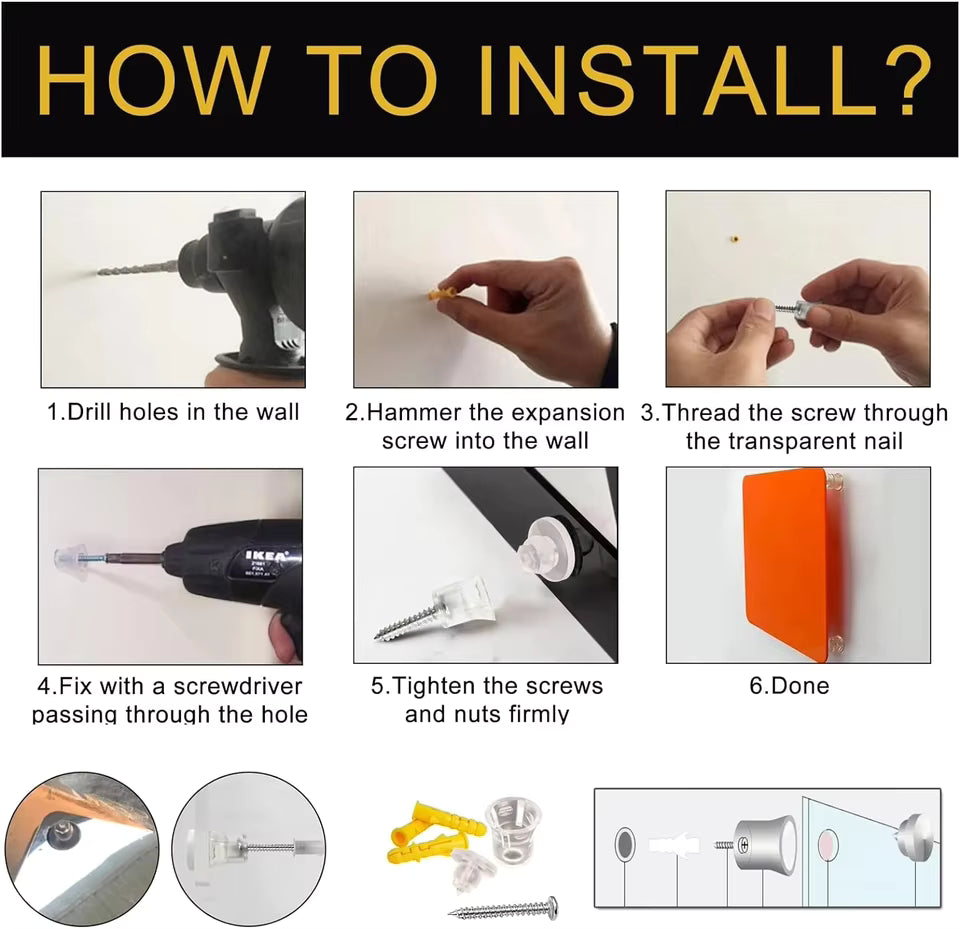 HOW TO INSTALL?

1.Drill holes in the wall

2.Hammer the expansion screw into the wall

3.Thread the screw through the transparent nail

IKEA

4.Fix with a screwdriver passing through the hole

5.Tighten the screws and nuts firmly

6.Done