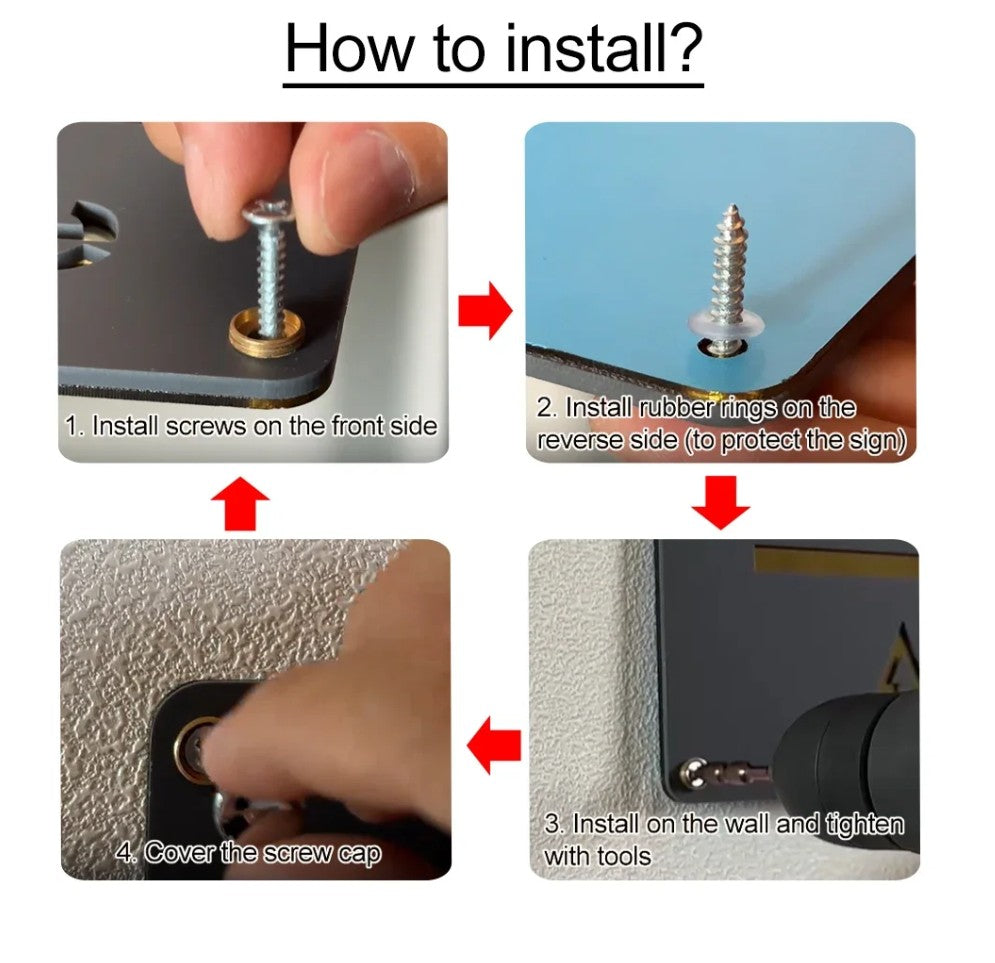 How to install?

1. Install screws on the front side

2. Install rubber rings on the reverse side (to protect the sign)

3. Install on the wall and tighten with tools

4. Cover the screw cap