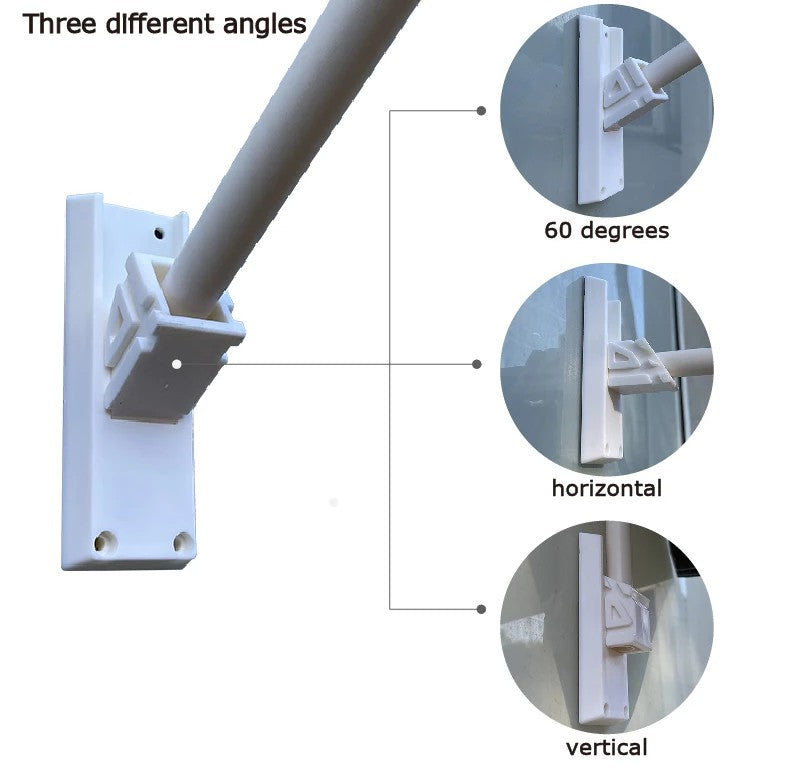 Three different angles

60 degrees

horizontal

vertical