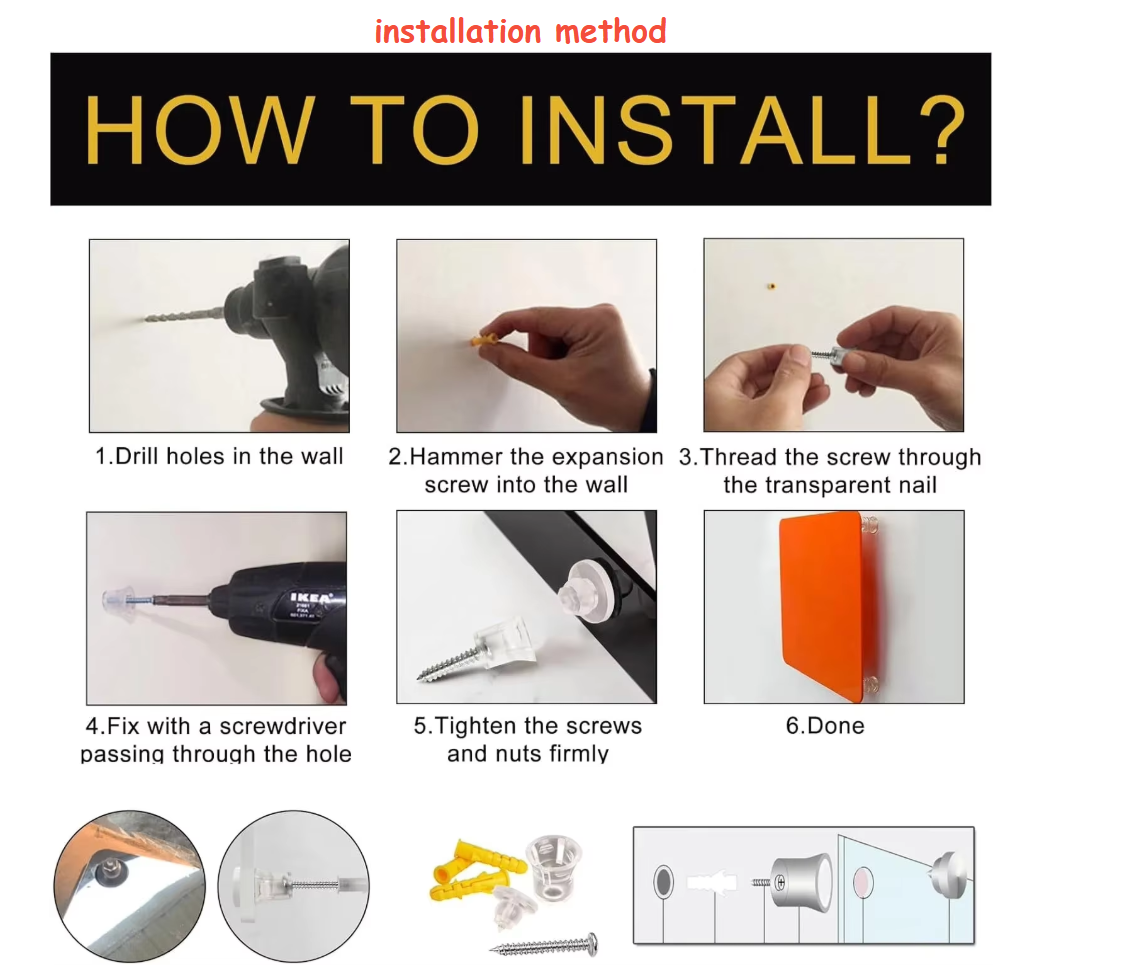 installation method

HOW TO INSTALL?

1.Drill holes in the wall

2.Hammer the expansion screw into the wall

3.Thread the screw through the transparent nail

IKEA

4.Fix with a screwdriver passing through the hole

5.Tighten the screws and nuts firmly

6.Done