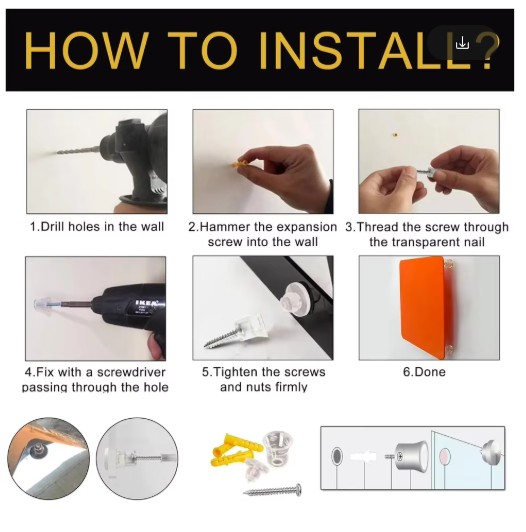 HOW TO INSTALL?

1.Drill holes in the wall

2.Hammer the expansion screw into the wall

3.Thread the screw through the transparent nail

IKEA

4.Fix with a screwdriver passing through the hole

5.Tighten the screws and nuts firmly

6.Done